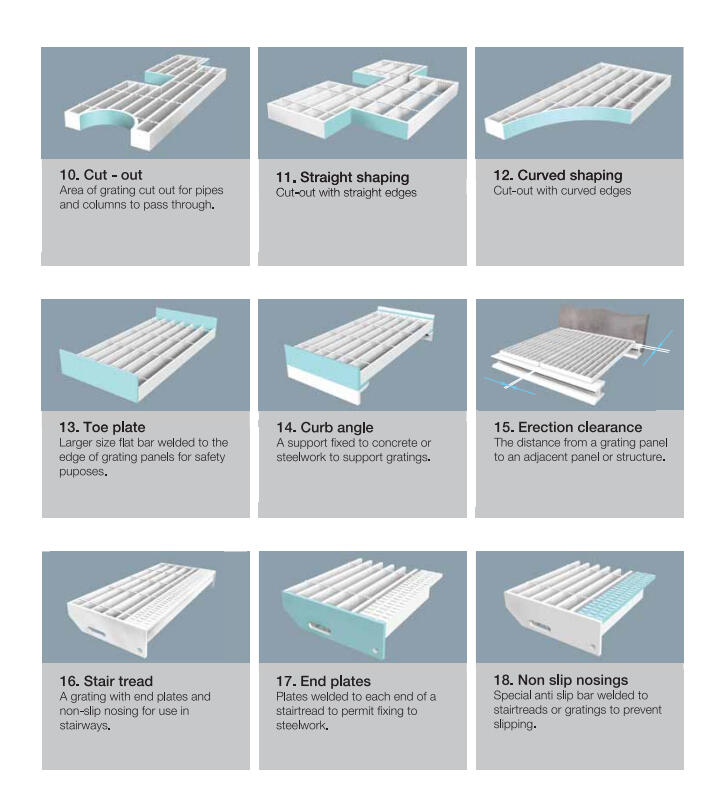 10. Cut - out
Area of grating cut out for pipes and columns to pass through.

11. Straight shaping
Cut-out with straight edges

12. Curved shaping
Cut-out with curved edges

13. Toe plate
Larger size flat bar welded to the edge of grating panels for safety puposes.

14. Curb angle
A support fixed to concrete or steelwork to support gratings.

15. Erection clearance
The distance from a grating panel to an adjacent panel or structure.

16. Stair tread
A grating with end plates and non-slip nosing for use in stairways.

17. End plates
Plates welded to each end of a stairtread to permit fixing to steelwork.

18. Non slip nosings
Special anti slip bar welded to stairtreads or gratings to prevent slipping.